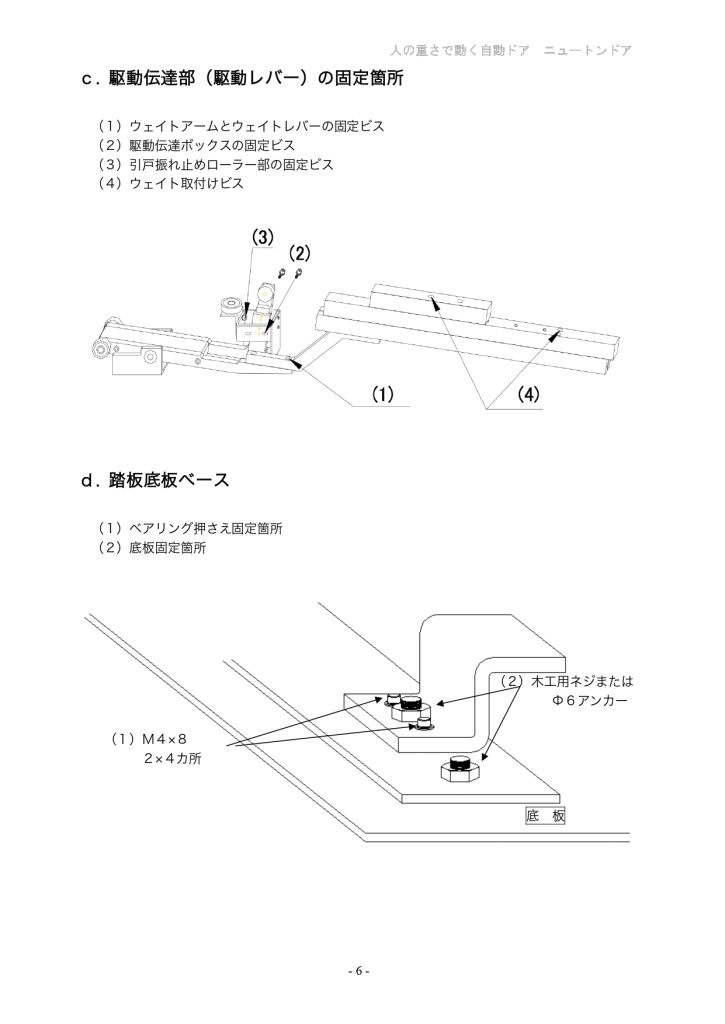 人の重さで動く自動ドア　ニュートンドア

c．駆動伝達部（駆動レバー）の固定箇所

（1）ウェイトアームとウェイトレバーの固定ビス
（2）駆動伝達ボックスの固定ビス
（3）引戸振れ止めローラー部の固定ビス
（4）ウェイト取付けビス

(3)
(2)
(1)
(4)

d．踏板底板ベース

（1）ベアリング押さえ固定箇所
（2）底板固定箇所

（2）木工用ネジまたは
Φ6アンカー

（1）M4×8
2×4カ所

底　板

- 6 -