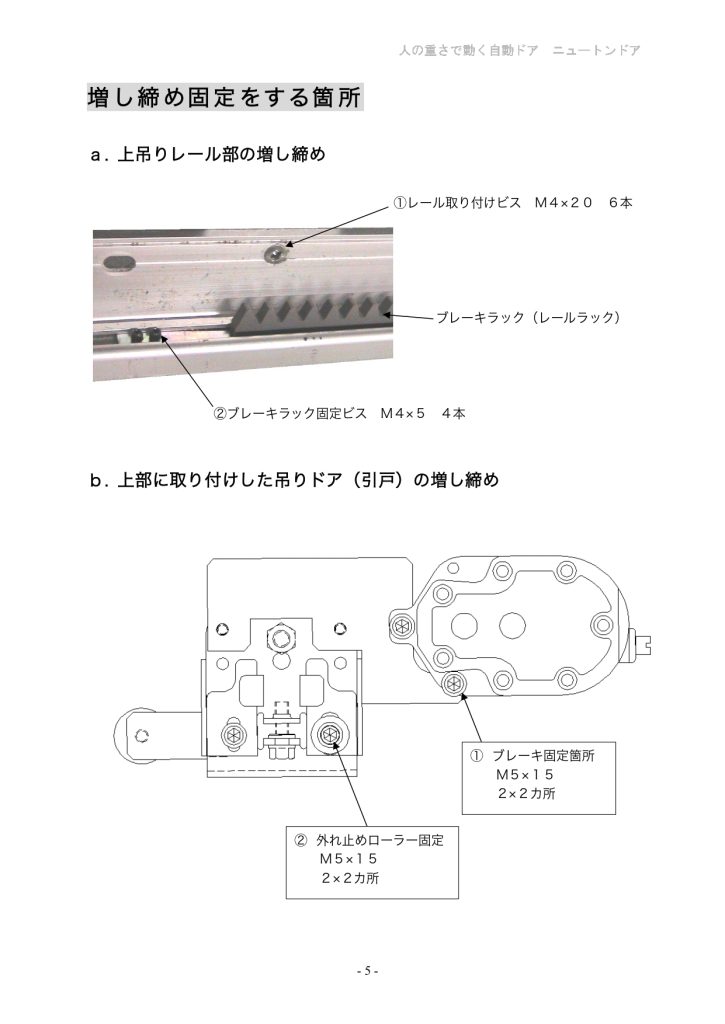 人の重さで動く自動ドア　ニュートンドア

増し締め固定をする箇所

a．上吊りレール部の増し締め

①レール取り付けビス　M4×20　6本

ブレーキラック（レールラック）

②ブレーキラック固定ビス　M4×5　4本

b．上部に取り付けした吊りドア（引戸）の増し締め

①　ブレーキ固定箇所
M5×15
2×2カ所

②　外れ止めローラー固定
M5×15
2×2カ所

- 5 -